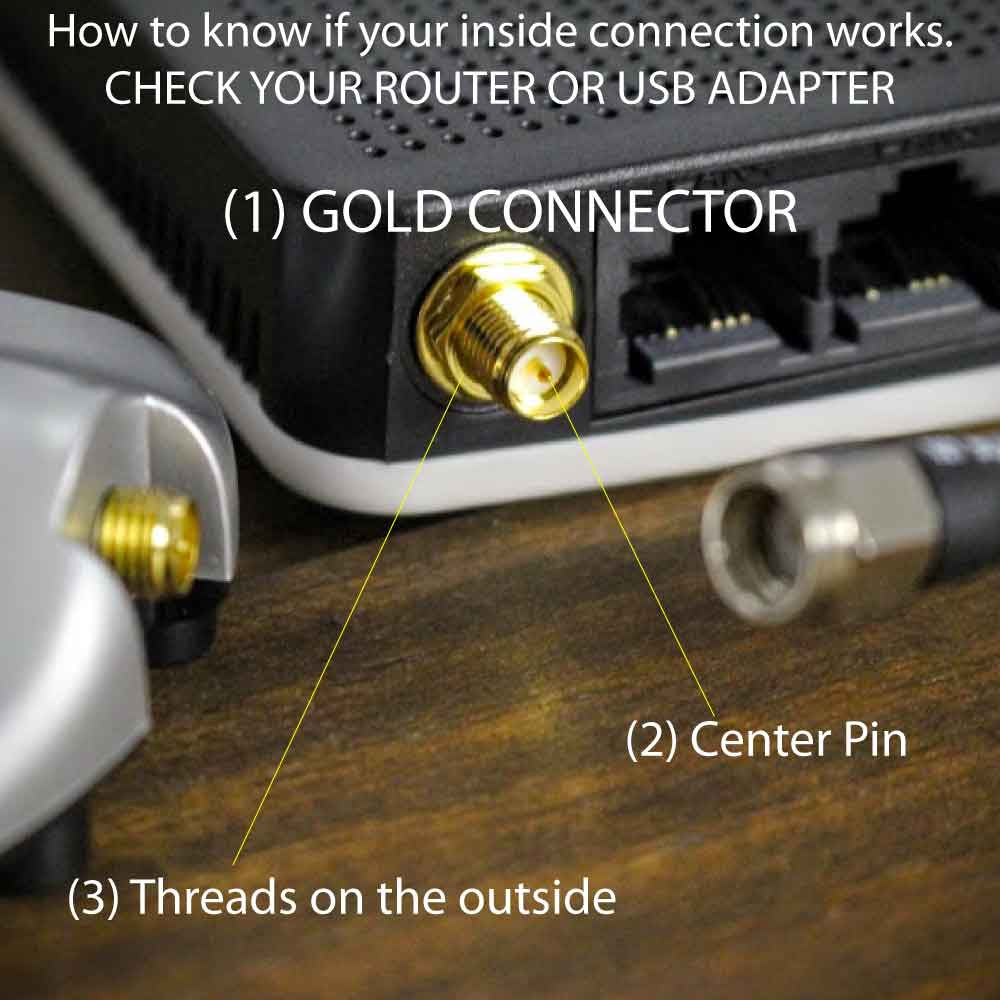 How to know if your inside connection works.
CHECK YOUR ROUTER OR USB ADAPTER

(1) GOLD CONNECTOR

(2) Center Pin

(3) Threads on the outside